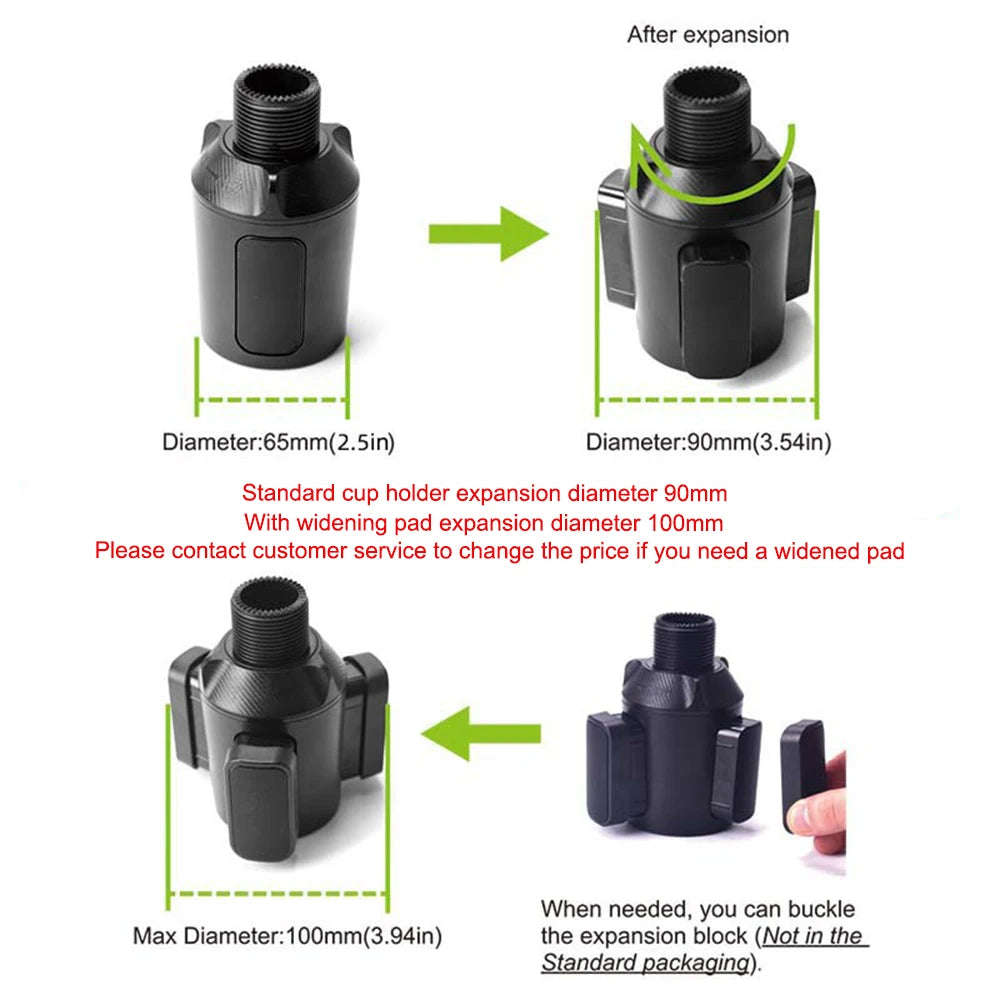 After expansion

Diameter:65mm(2.5in)

Diameter:90mm(3.54in)

Standard cup holder expansion diameter 90mm
With widening pad expansion diameter 100mm
Please contact customer service to change the price if you need a widened pad

Max Diameter:100mm(3.94in)

When needed, you can buckle the expansion block (Not in the Standard packaging).