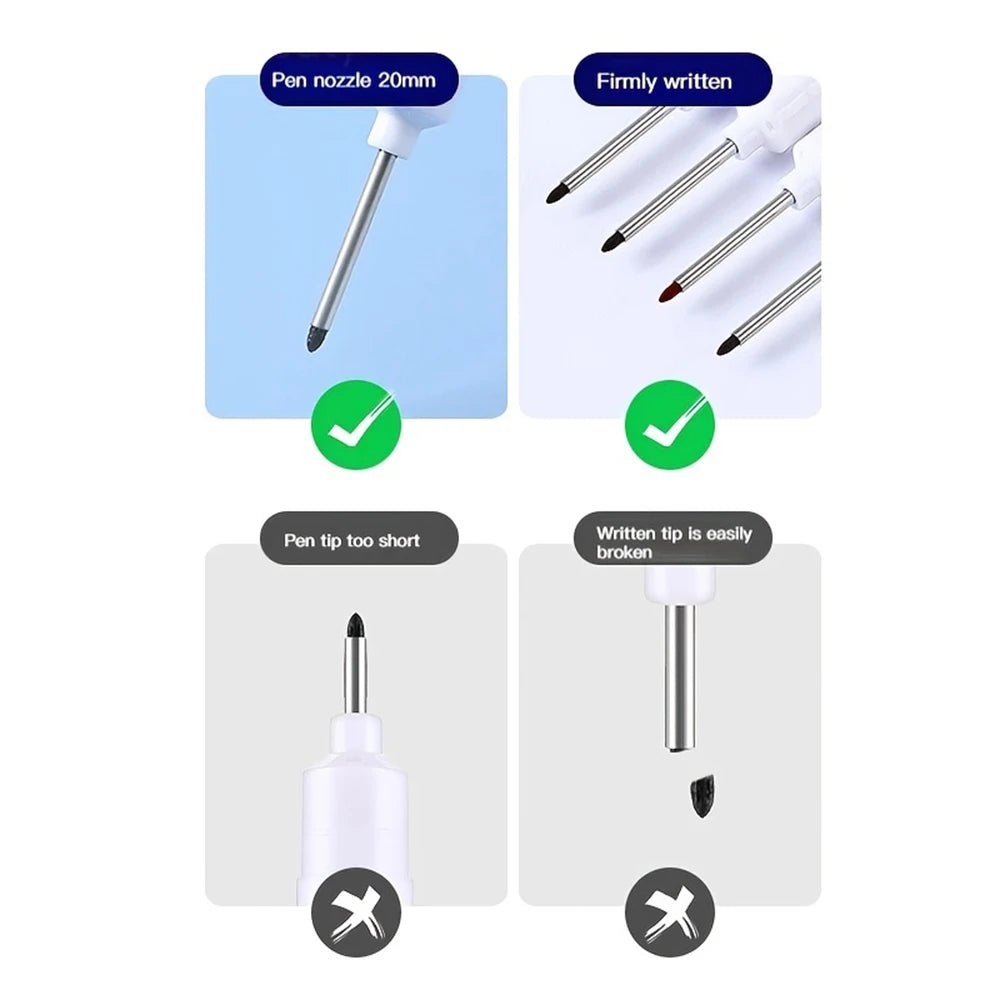 Pen nozzle 20mm

Firmly written

Pen tip too short

Written tip is easily broken