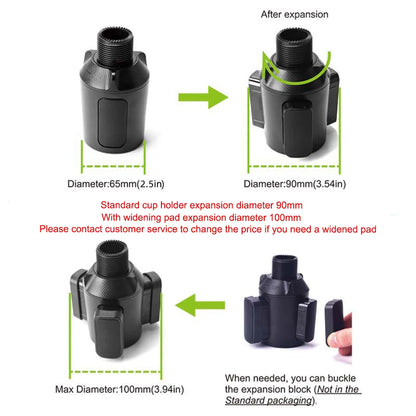 After expansion

Diameter:65mm(2.5in)

Diameter:90mm(3.54in)

Standard cup holder expansion diameter 90mm
With widening pad expansion diameter 100mm
Please contact customer service to change the price if you need a widened pad

Max Diameter:100mm(3.94in)

When needed, you can buckle the expansion block (Not in the Standard packaging).