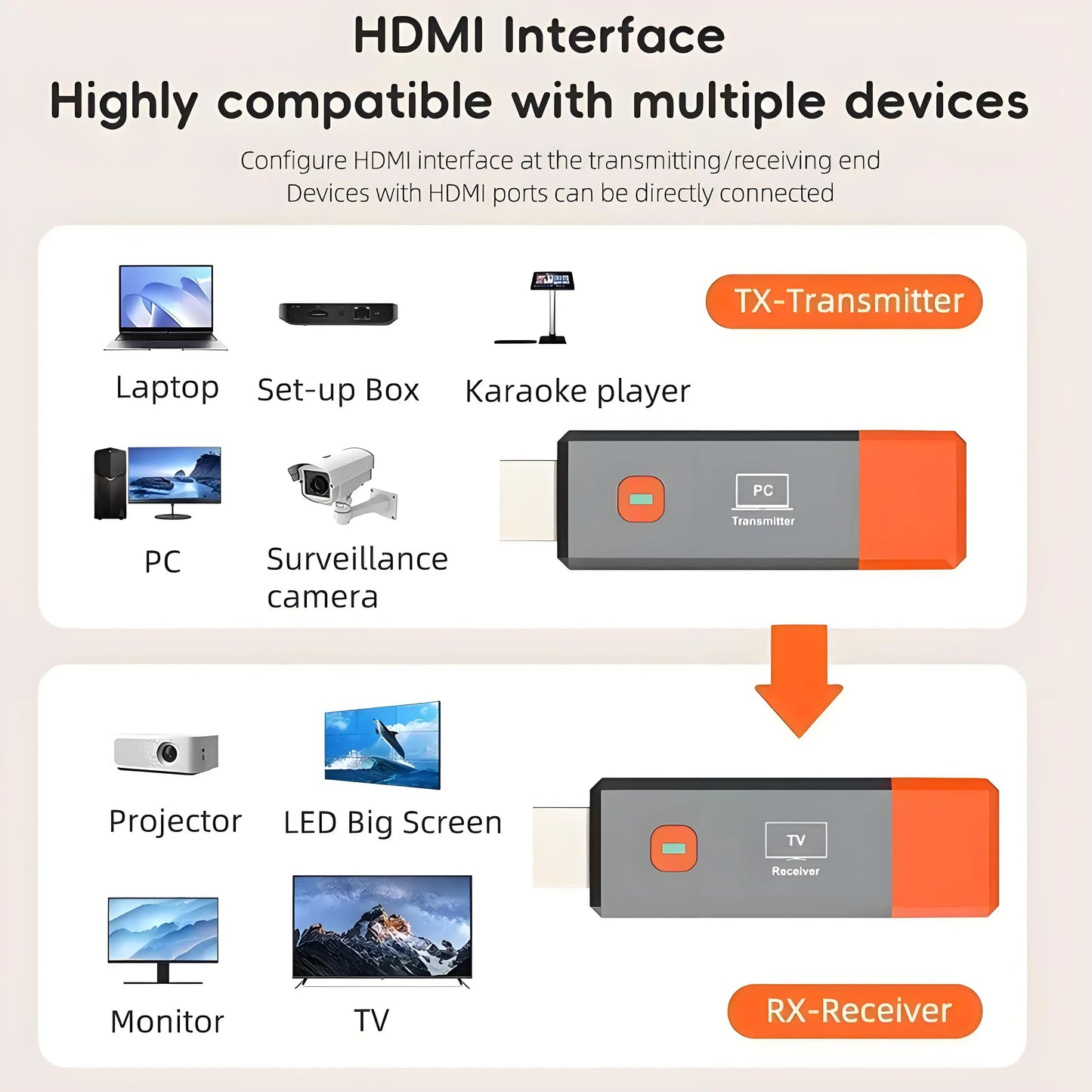 HDMI Interface
Highly compatible with multiple devices

Configure HDMI interface at the transmitting/receiving end
Devices with HDMI ports can be directly connected

Laptop

Set-up Box

Karaoke player

TX-Transmitter

PC

Surveillance camera

PC
Transmitter

Projector

LED Big Screen

TV
Receiver

Monitor

TV

RX-Receiver